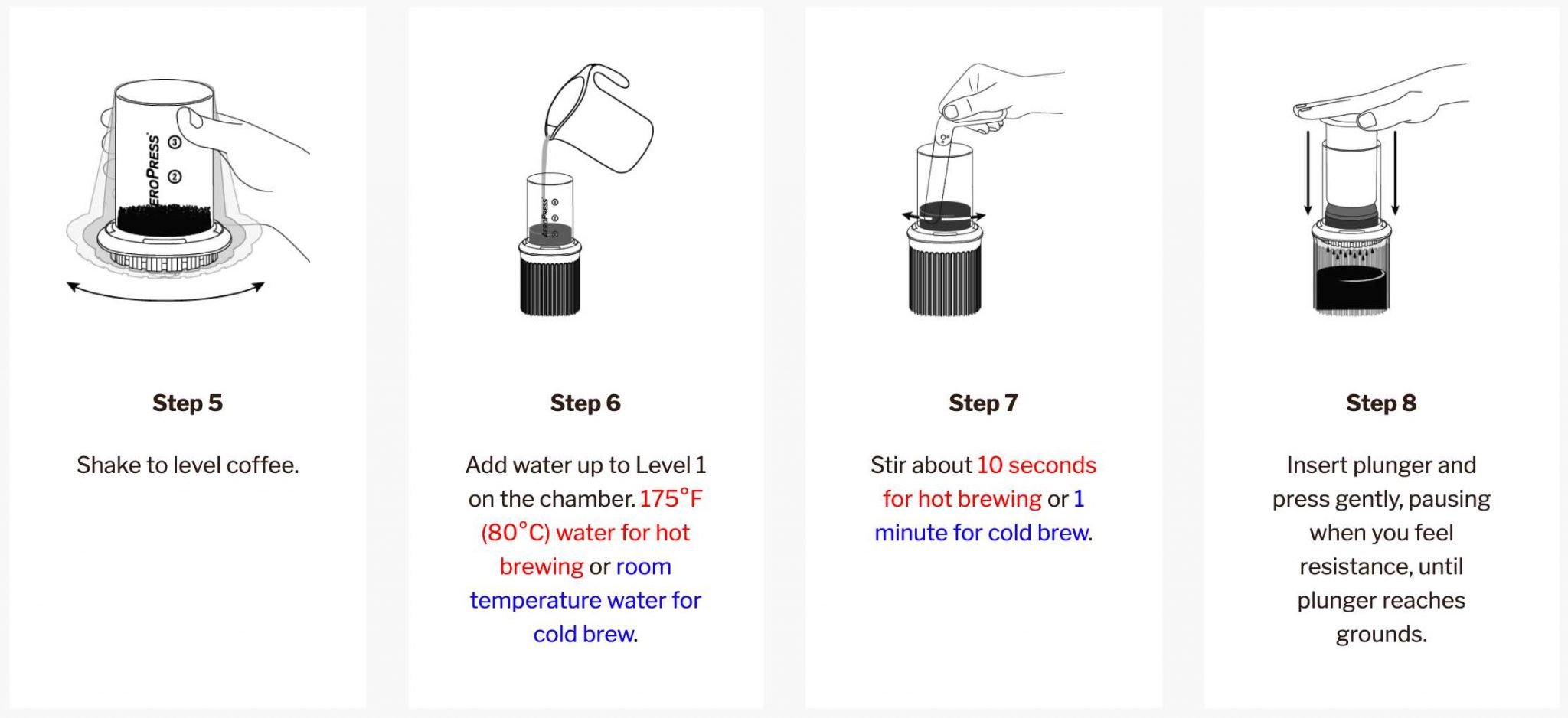 EROPRESS
③
②

Step 5

Shake to level coffee.

AEROPRESS

Step 6

Add water up to Level 1 on the chamber. 175°F (80°C) water for hot brewing or room temperature water for cold brew.

Step 7

Stir about 10 seconds for hot brewing or 1 minute for cold brew.

Step 8

Insert plunger and press gently, pausing when you feel resistance, until plunger reaches grounds.